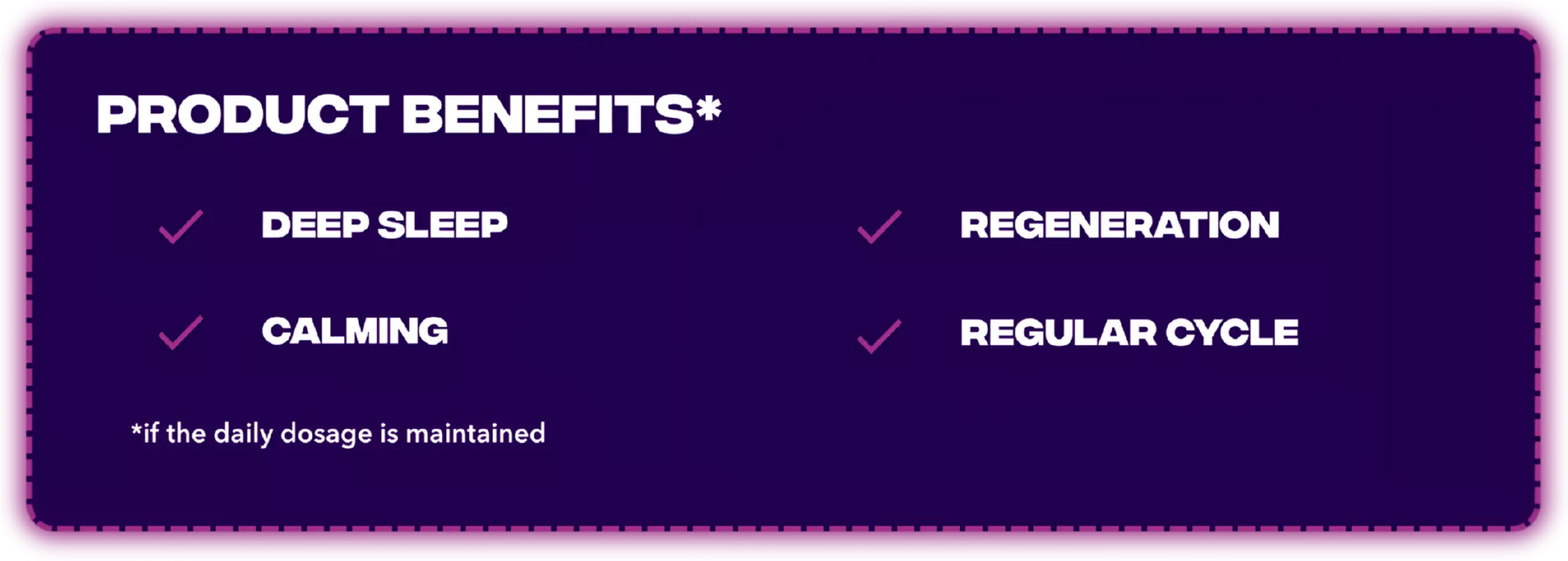 PRODUCT BENEFITS*

✓ DEEP SLEEP

✓ CALMING

✓ REGENERATION

✓ REGULAR CYCLE

*if the daily dosage is maintained